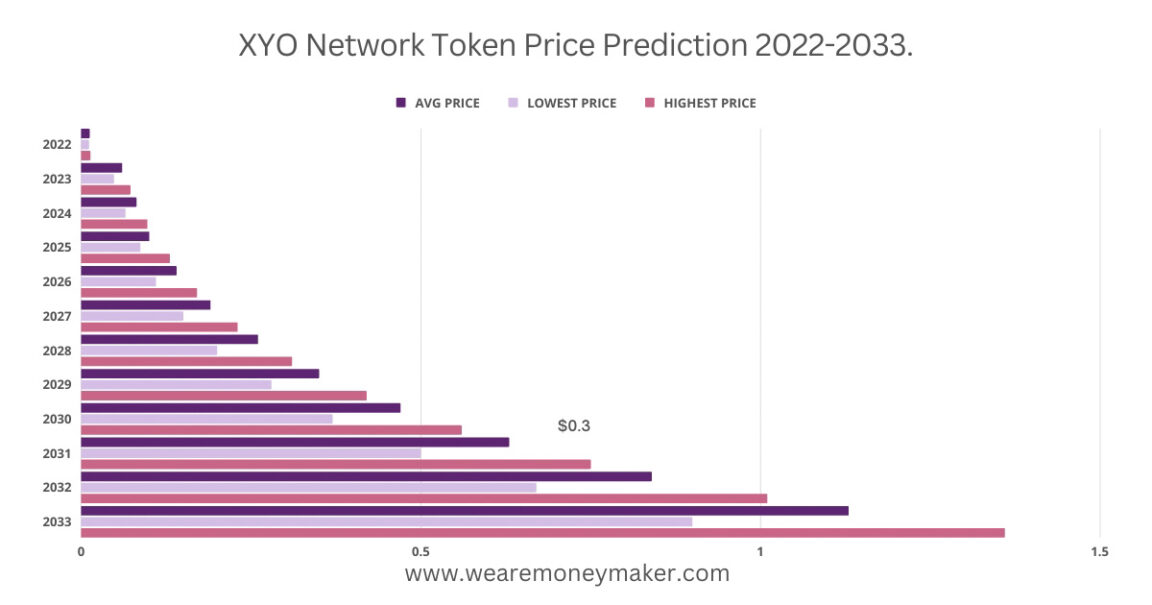 XYO Network Token Price Prediction 2022-2033.

AVG PRICE LOWEST PRICE HIGHEST PRICE

2022
2023
2024
2025
2026
2027
2028
2029
2030
2031
2032
2033

$0.3

0 0.5 1 1.5

www.wearemoneymaker.com